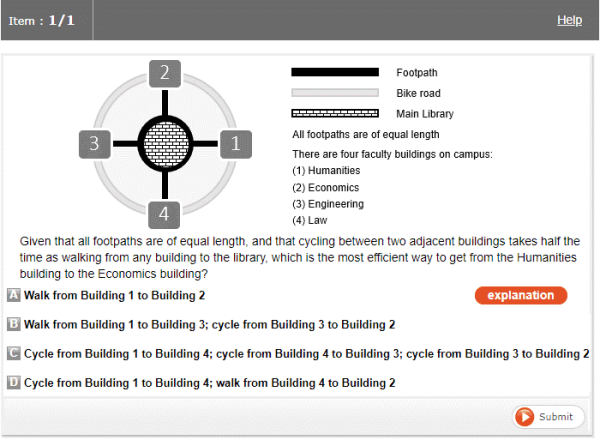 Item : 1/1

Help

2

3

1

4

Footpath

Bike road

Main Library

All footpaths are of equal length

There are four faculty buildings on campus:
(1) Humanities
(2) Economics
(3) Engineering
(4) Law

Given that all footpaths are of equal length, and that cycling between two adjacent buildings takes half the time as walking from any building to the library, which is the most efficient way to get from the Humanities building to the Economics building?

A Walk from Building 1 to Building 2

explanation

B Walk from Building 1 to Building 3; cycle from Building 3 to Building 2

C Cycle from Building 1 to Building 4; cycle from Building 4 to Building 3; cycle from Building 3 to Building 2

D Cycle from Building 1 to Building 4; walk from Building 4 to Building 2

Submit