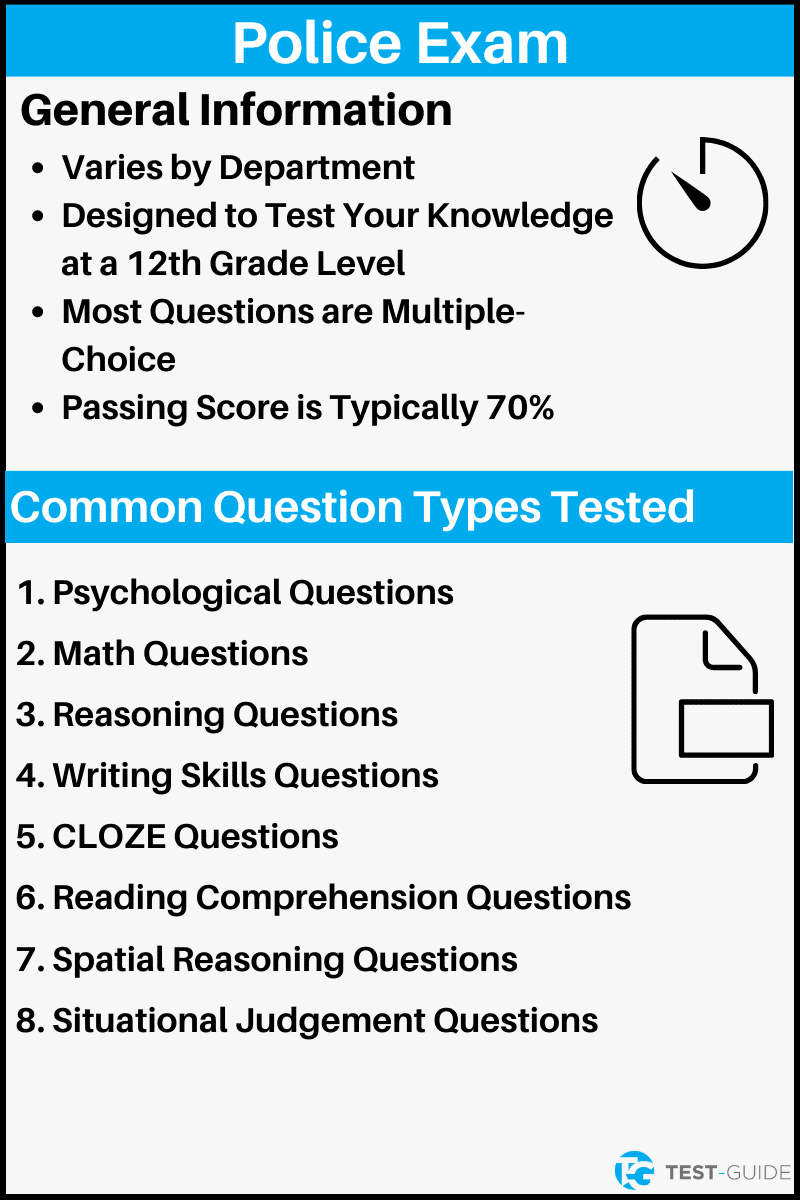 Police Exam

General Information

• Varies by Department
• Designed to Test Your Knowledge at a 12th Grade Level
• Most Questions are Multiple-Choice
• Passing Score is Typically 70%

Common Question Types Tested

1. Psychological Questions
2. Math Questions
3. Reasoning Questions
4. Writing Skills Questions
5. CLOZE Questions
6. Reading Comprehension Questions
7. Spatial Reasoning Questions
8. Situational Judgement Questions

TEST-GUIDE